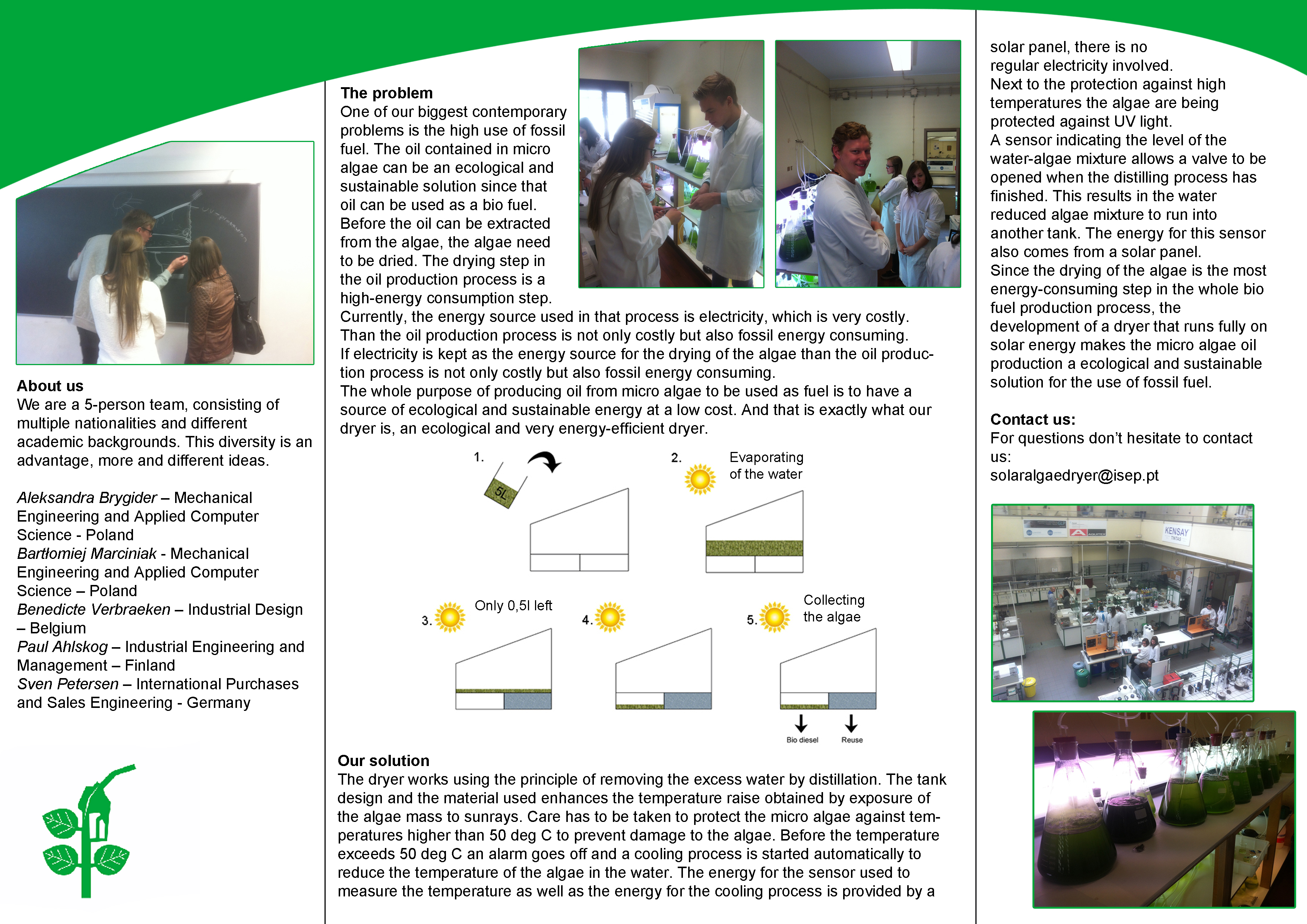 About us
We are a 5-person team, consisting of multiple nationalities and different academic backgrounds. This diversity is an advantage, more and different ideas.

Aleksandra Brygider – Mechanical Engineering and Applied Computer Science - Poland
Bartłomiej Marciniak - Mechanical Engineering and Applied Computer Science – Poland
Benedicte Verbraeken – Industrial Design – Belgium
Paul Ahlskog – Industrial Engineering and Management – Finland
Sven Petersen – International Purchases and Sales Engineering - Germany

The problem
One of our biggest contemporary problems is the high use of fossil fuel. The oil contained in micro algae can be an ecological and sustainable solution since that oil can be used as a bio fuel.
Before the oil can be extracted from the algae, the algae need to be dried. The drying step in the oil production process is a high-energy consumption step.
Currently, the energy source used in that process is electricity, which is very costly.
Than the oil production process is not only costly but also fossil energy consuming.
If electricity is kept as the energy source for the drying of the algae than the oil production process is not only costly but also fossil energy consuming.
The whole purpose of producing oil from micro algae to be used as fuel is to have a source of ecological and sustainable energy at a low cost. And that is exactly what our dryer is, an ecological and very energy-efficient dryer.

1. 5L
2. Evaporating of the water
3. Only 0,5l left
4.
5. Collecting the algae
Bio diesel
Reuse

Our solution
The dryer works using the principle of removing the excess water by distillation. The tank design and the material used enhances the temperature raise obtained by exposure of the algae mass to sunrays. Care has to be taken to protect the micro algae against temperatures higher than 50 deg C to prevent damage to the algae. Before the temperature exceeds 50 deg C an alarm goes off and a cooling process is started automatically to reduce the temperature of the algae in the water. The energy for the sensor used to measure the temperature as well as the energy for the cooling process is provided by a solar panel, there is no regular electricity involved.
Next to the protection against high temperatures the algae are being protected against UV light.
A sensor indicating the level of the water-algae mixture allows a valve to be opened when the distilling process has finished. This results in the water reduced algae mixture to run into another tank. The energy for this sensor also comes from a solar panel.
Since the drying of the algae is the most energy-consuming step in the whole bio fuel production process, the development of a dryer that runs fully on solar energy makes the micro algae oil production a ecological and sustainable solution for the use of fossil fuel.

Contact us:
For questions don't hesitate to contact us:
solaralgaedryer@isep.pt

KENSAY